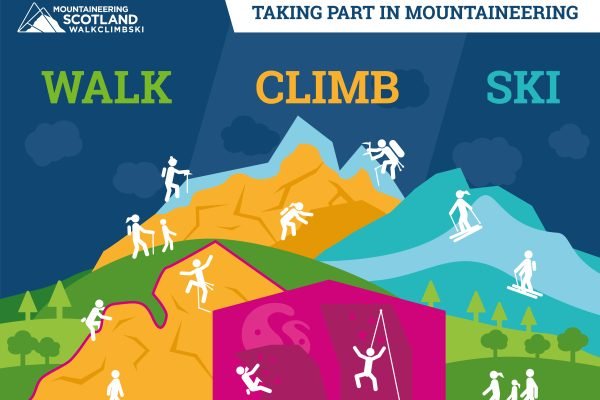 MOUNTAINEERING SCOTLAND WALKCLIMBSKI

TAKING PART IN MOUNTAINEERING

WALK

CLIMB

SKI