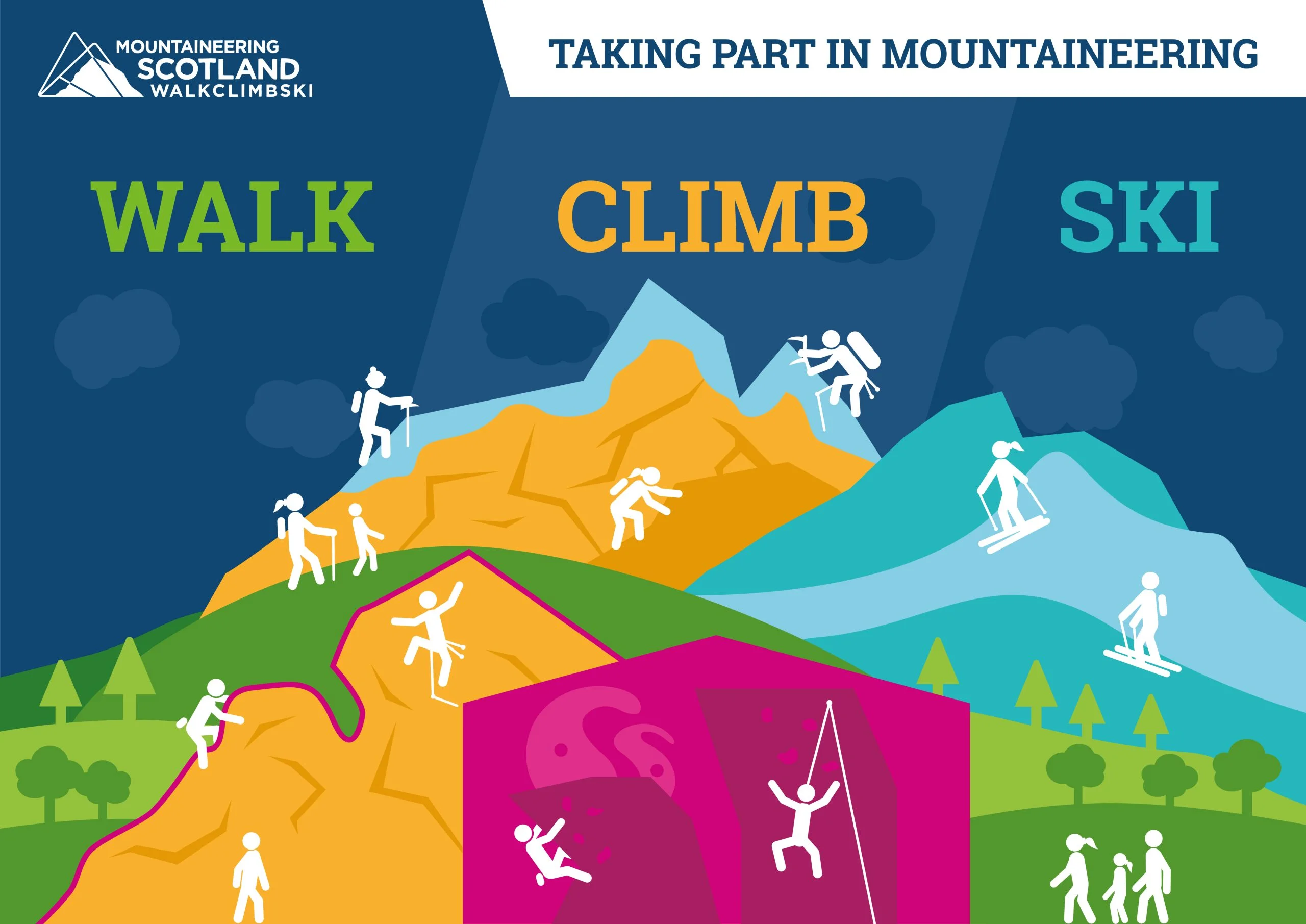 MOUNTAINEERING SCOTLAND WALKCLIMBSKI

TAKING PART IN MOUNTAINEERING

WALK

CLIMB

SKI